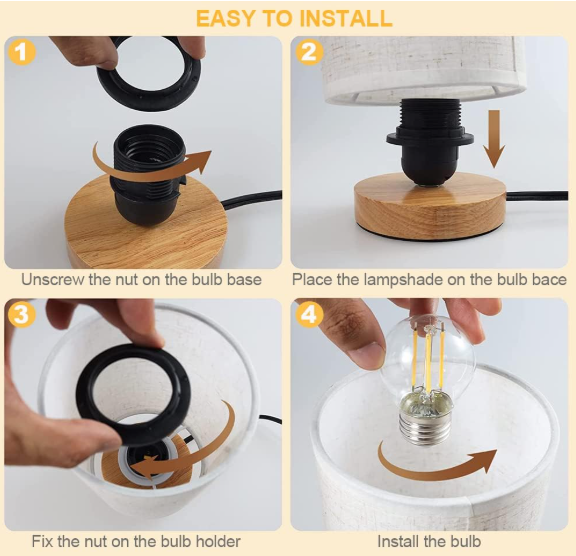 EASY TO INSTALL

1

Unscrew the nut on the bulb base

2

Place the lampshade on the bulb bace

3

Fix the nut on the bulb holder

4

Install the bulb